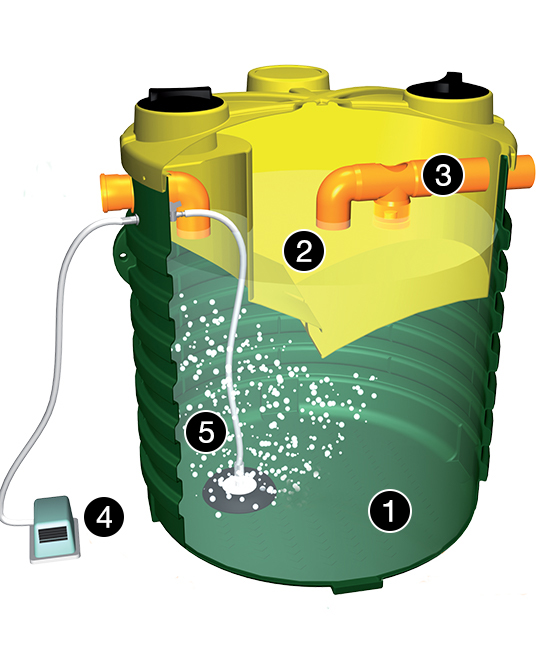 3
2
5
4
1