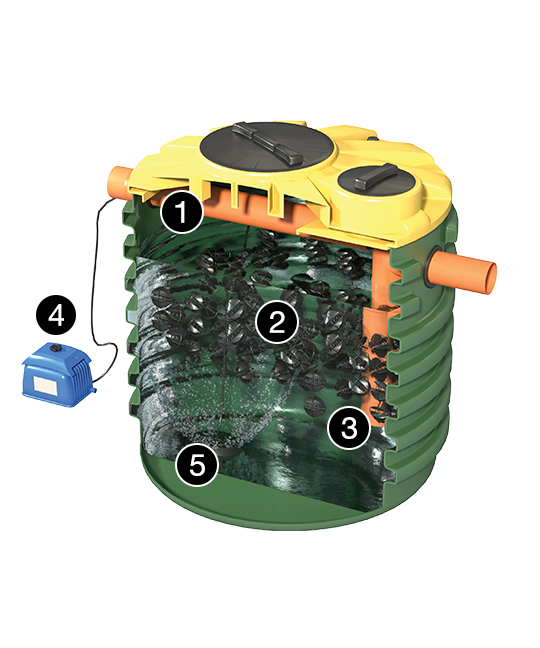 1
4
2
3
5