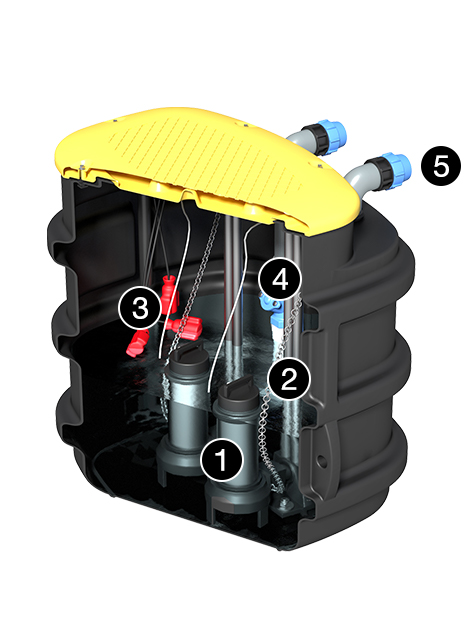 5

4

3

2

1